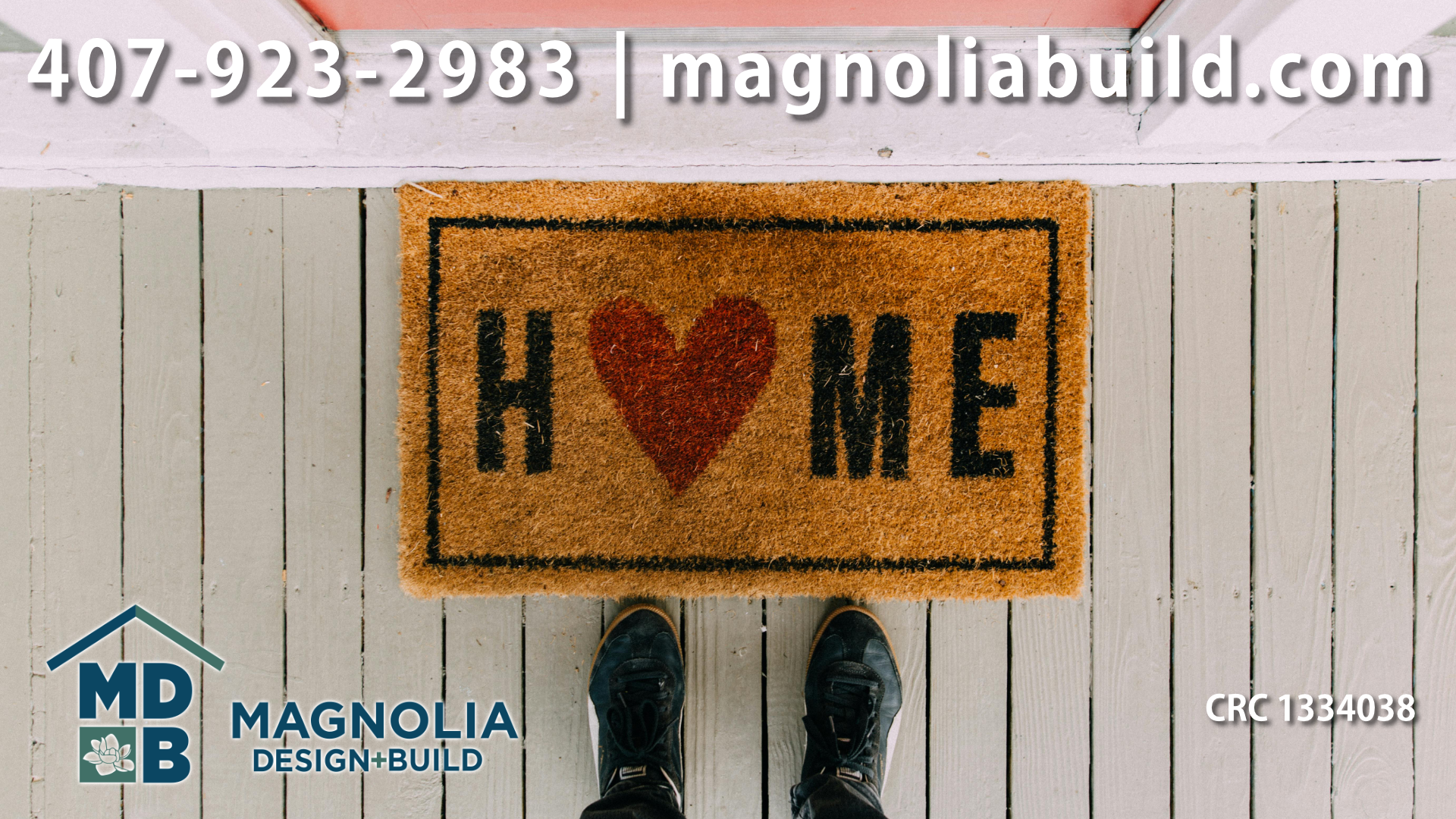 407-923-2983 | magnoliabuild.com

H♥ME

MD
B

MAGNOLIA
DESIGN+BUILD

CRC 1334038