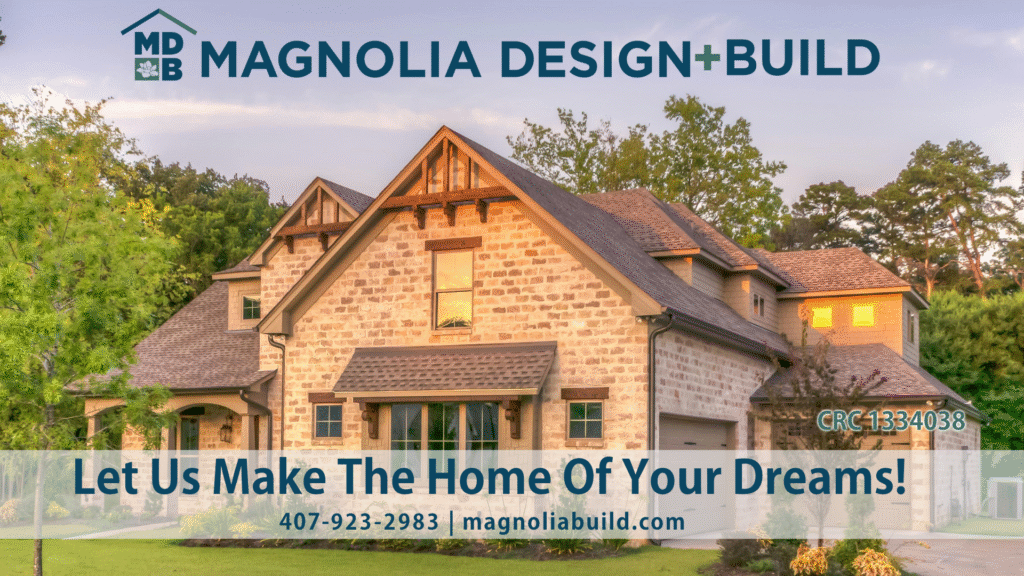 MDB MAGNOLIA DESIGN+BUILD

CRC 1334038

Let Us Make The Home Of Your Dreams!

407-923-2983 | magnoliabuild.com