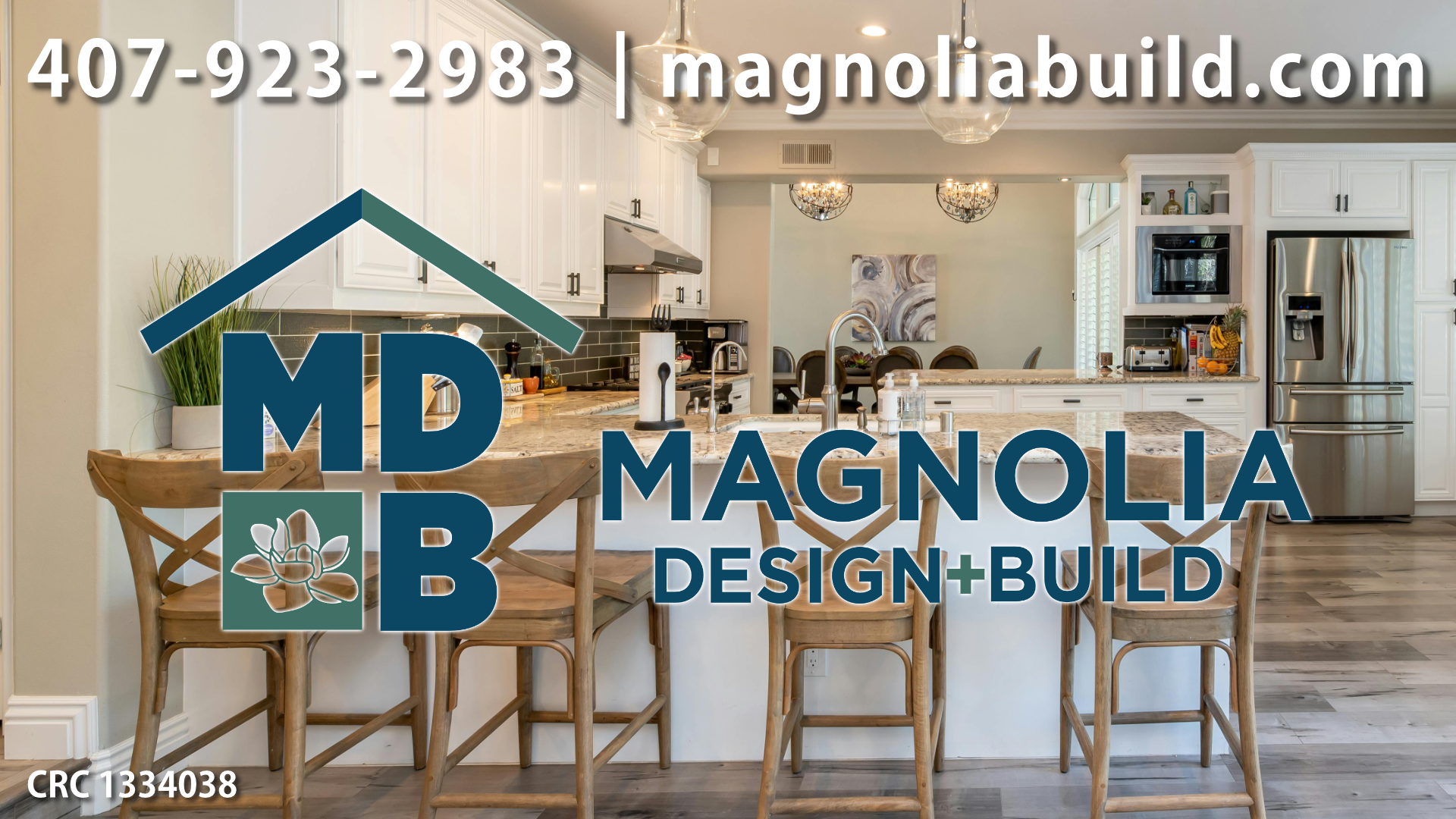 407-923-2983 | magnoliabuild.com

MD
B

MAGNOLIA
DESIGN+BUILD

SALT

CRC 1334038