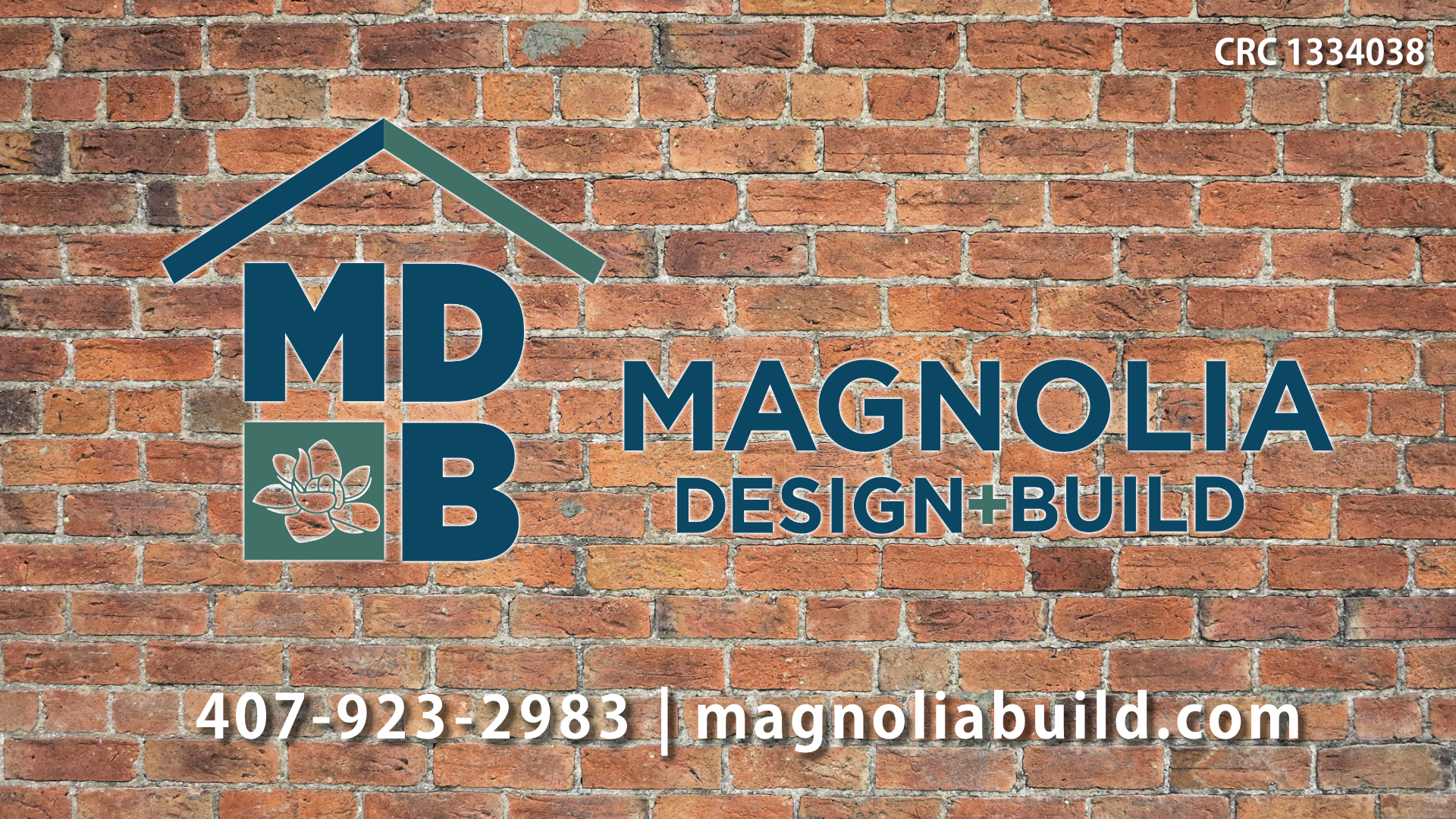 CRC 1334038

MD
B

MAGNOLIA
DESIGN+BUILD

407-923-2983 | magnoliabuild.com