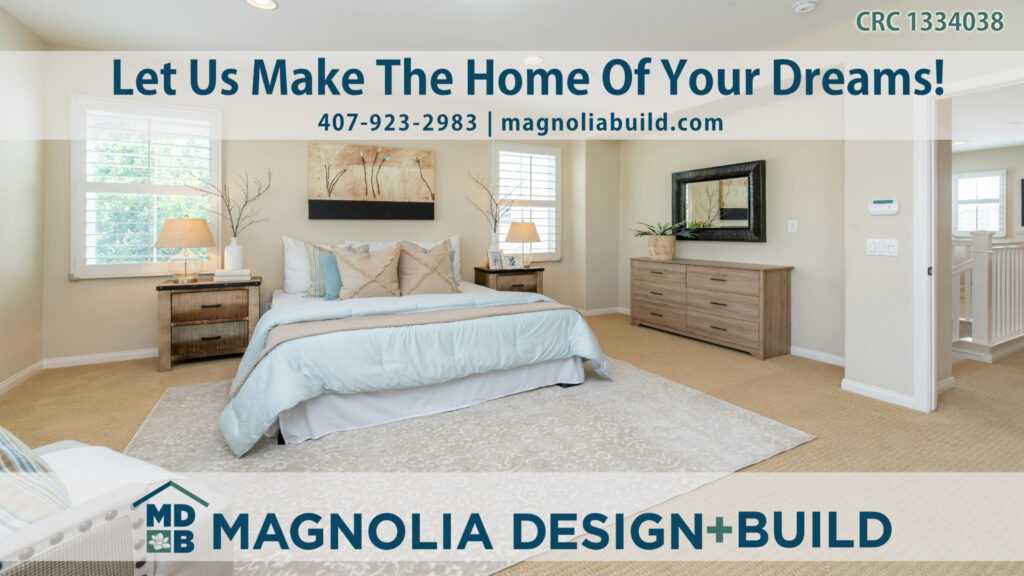 CRC 1334038

Let Us Make The Home Of Your Dreams!

407-923-2983 | magnoliabuild.com

MDB

MAGNOLIA DESIGN+BUILD