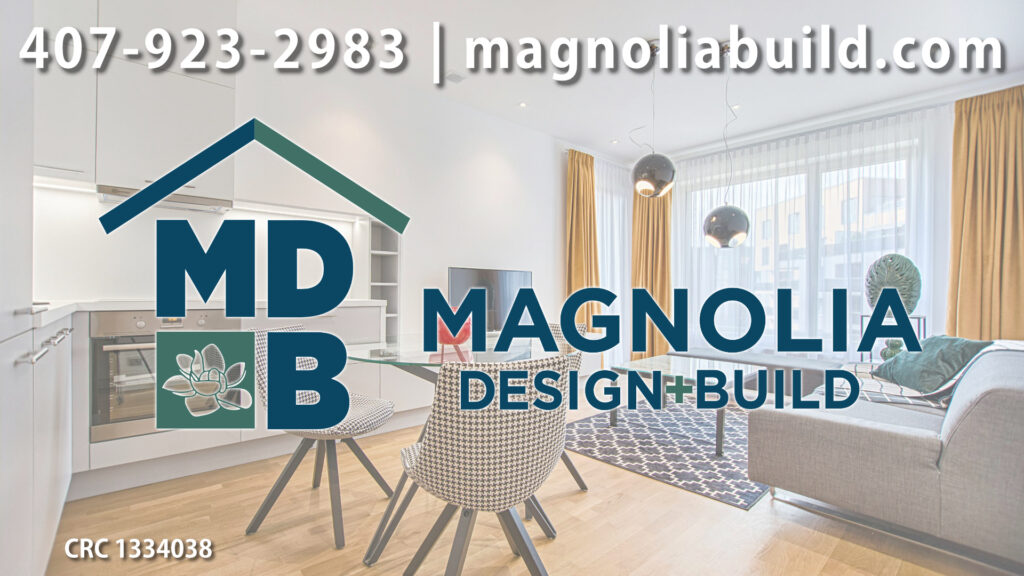 407-923-2983 | magnoliabuild.com

MD
B

MAGNOLIA
DESIGN+BUILD

CRC 1334038