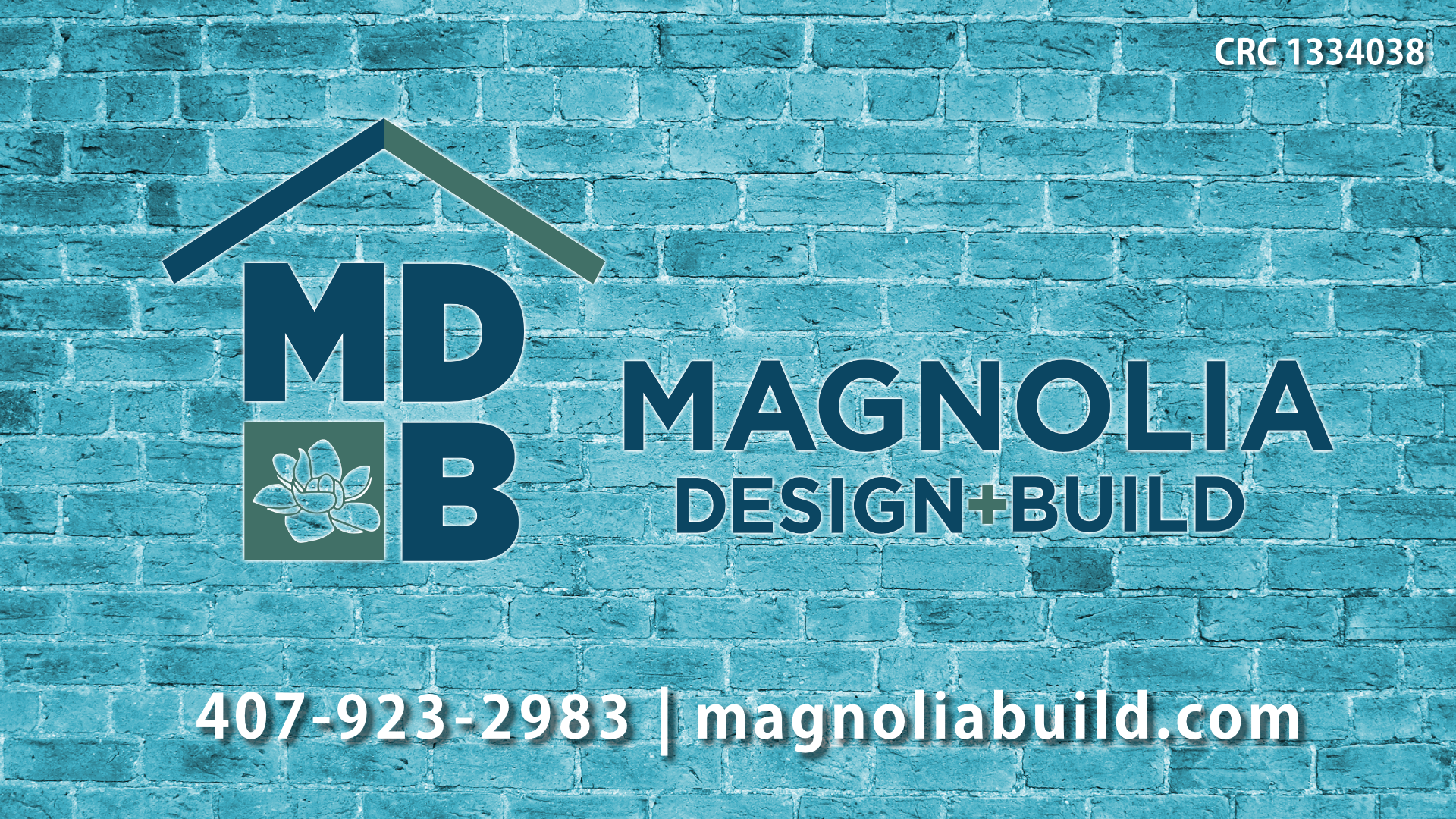 CRC 1334038

MD
B

MAGNOLIA
DESIGN+BUILD

407-923-2983 | magnoliabuild.com