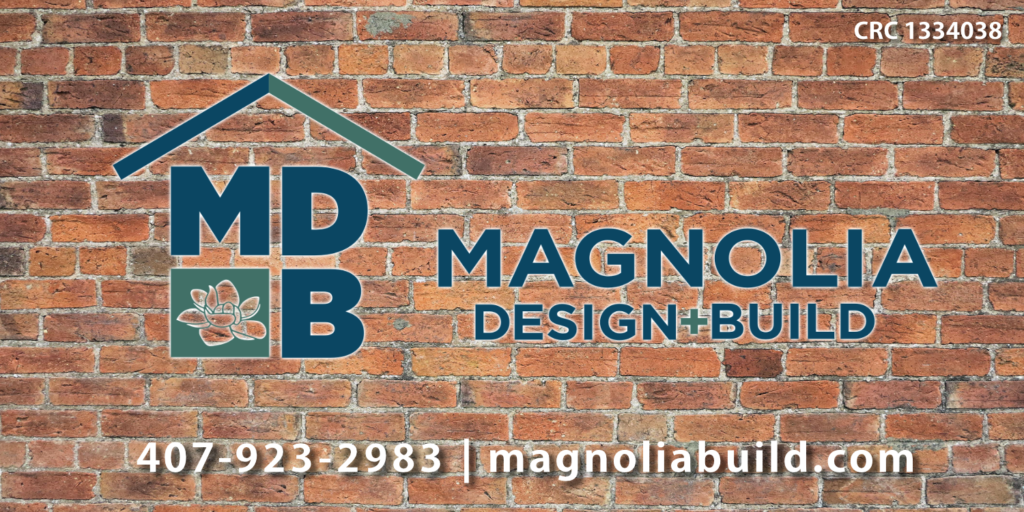 CRC 1334038

MD
B

MAGNOLIA
DESIGN+BUILD

407-923-2983 | magnoliabuild.com